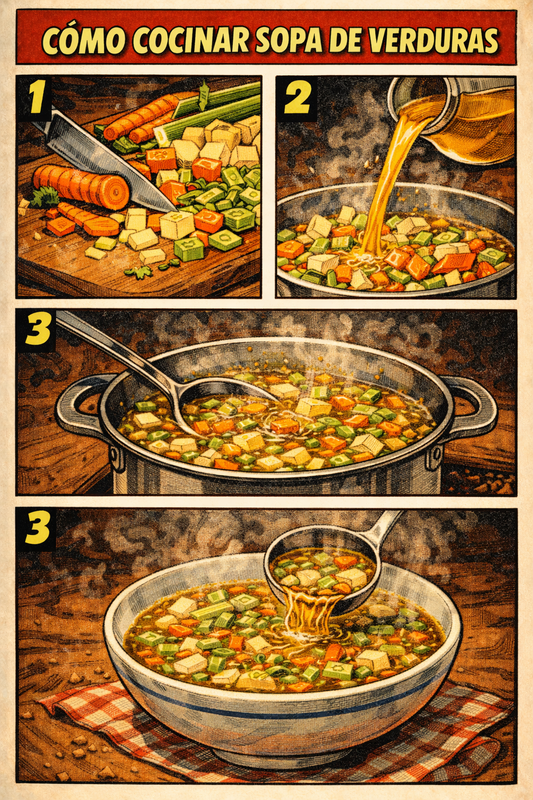 CÓMO COCINAR SOPA DE VERDURAS

1

2

3

3