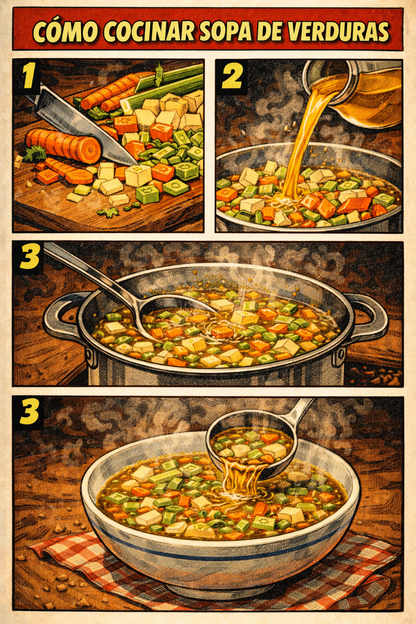 CÓMO COCINAR SOPA DE VERDURAS

1

2

3

3