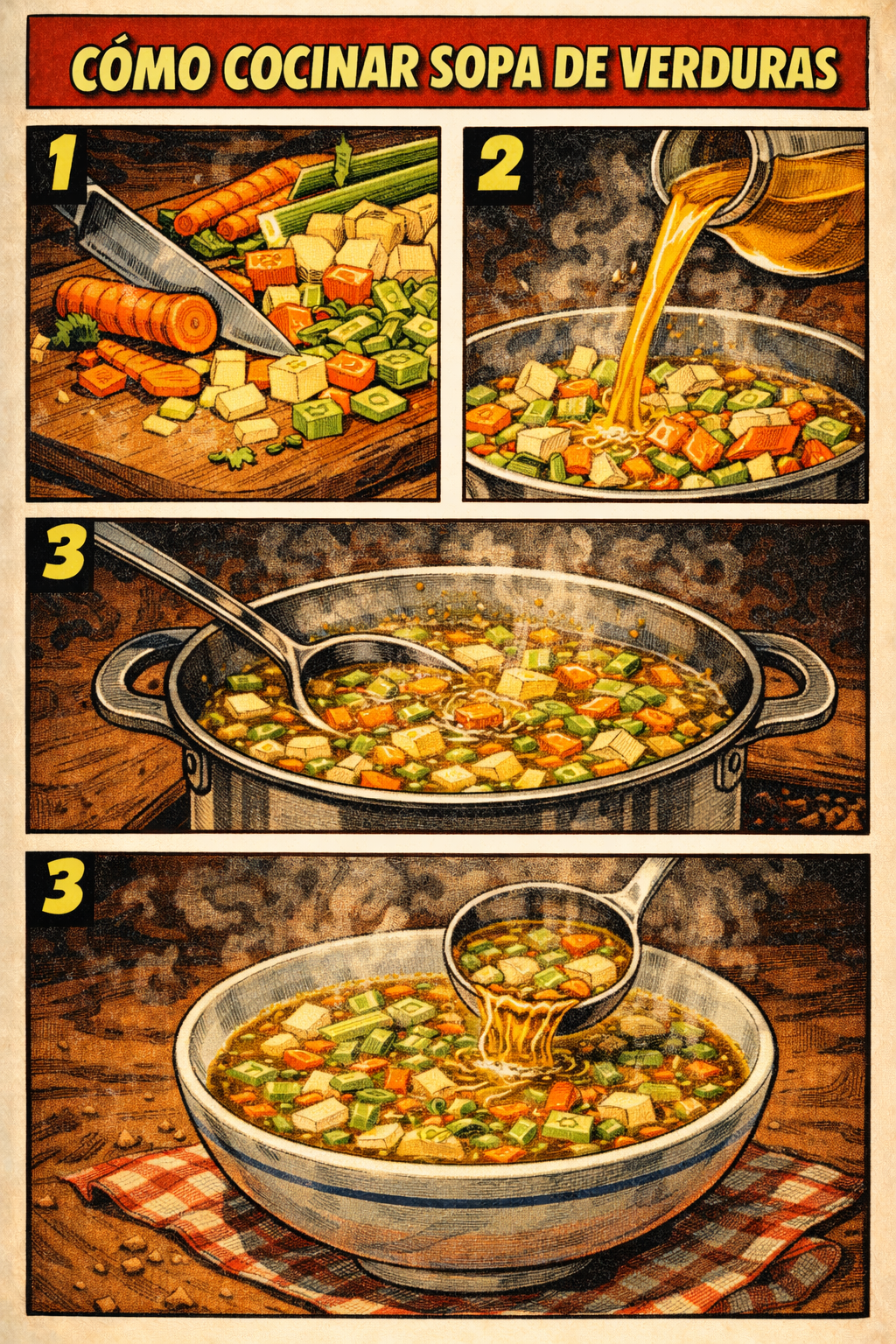 CÓMO COCINAR SOPA DE VERDURAS

1

2

3

3