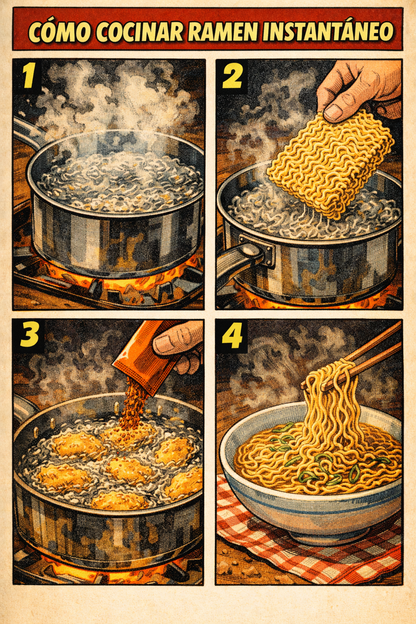 CÓMO COCINAR RAMEN INSTANTÁNEO

1

2

3

4