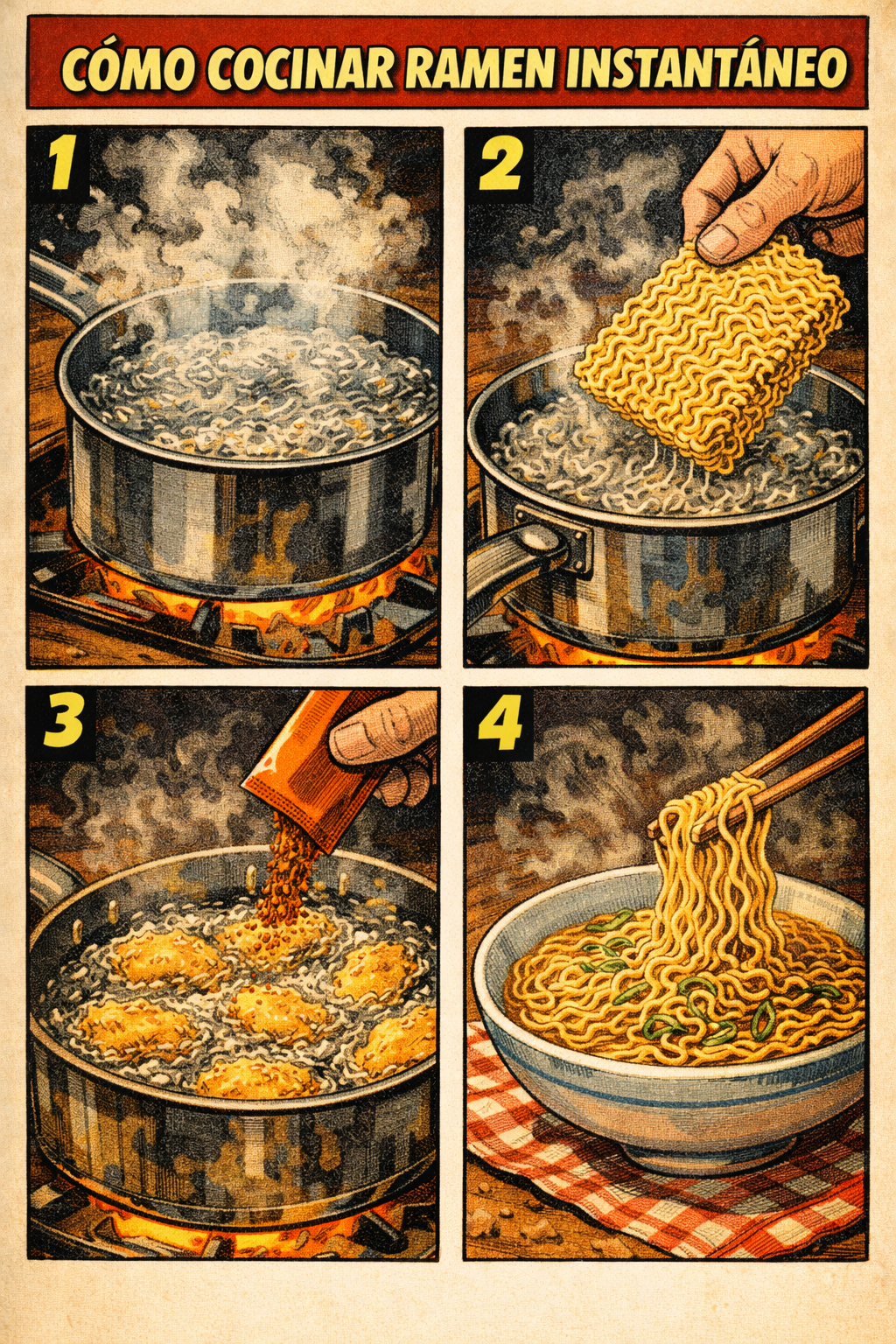 CÓMO COCINAR RAMEN INSTANTÁNEO

1

2

3

4