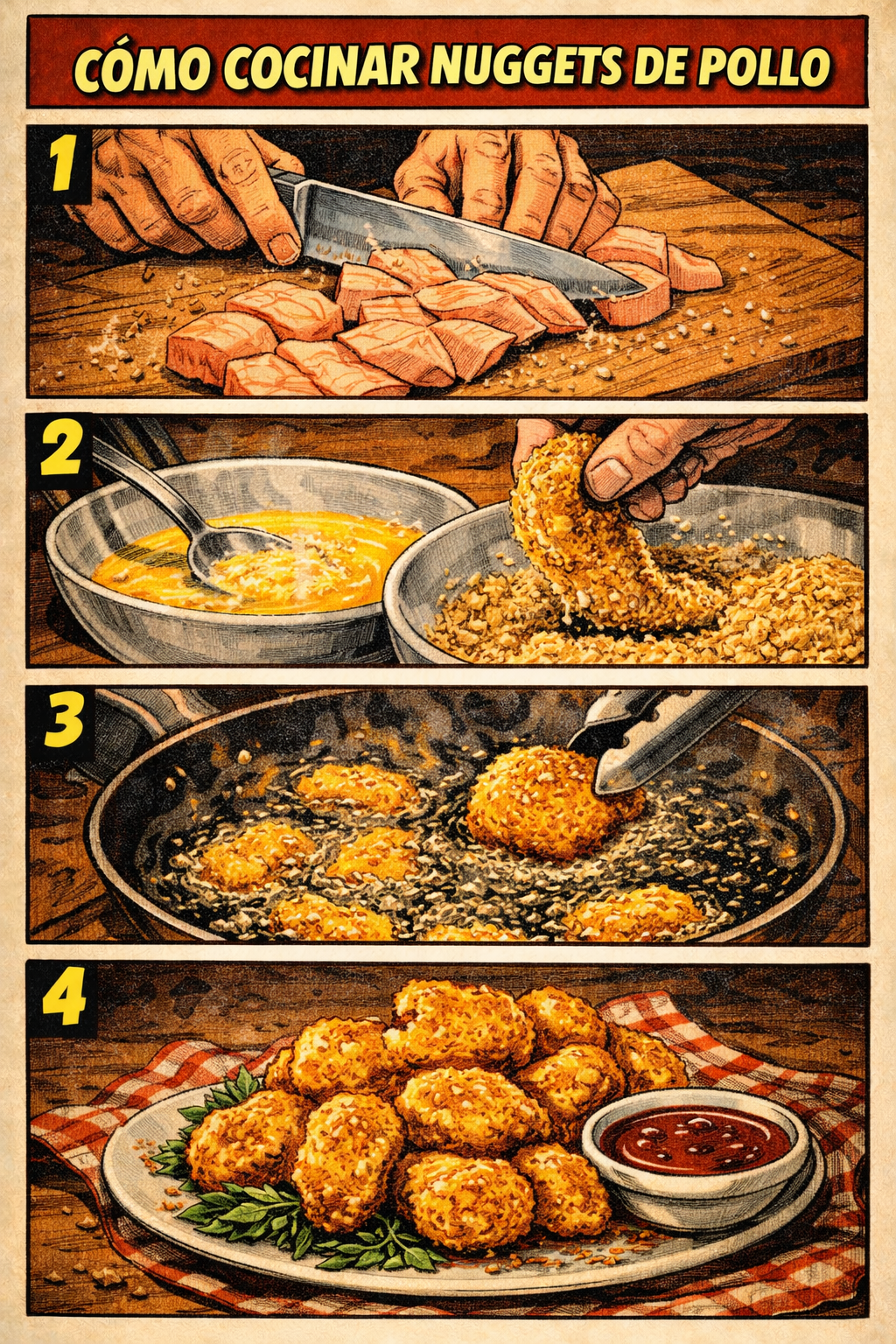 CÓMO COCINAR NUGGETS DE POLLO

1

2

3

4