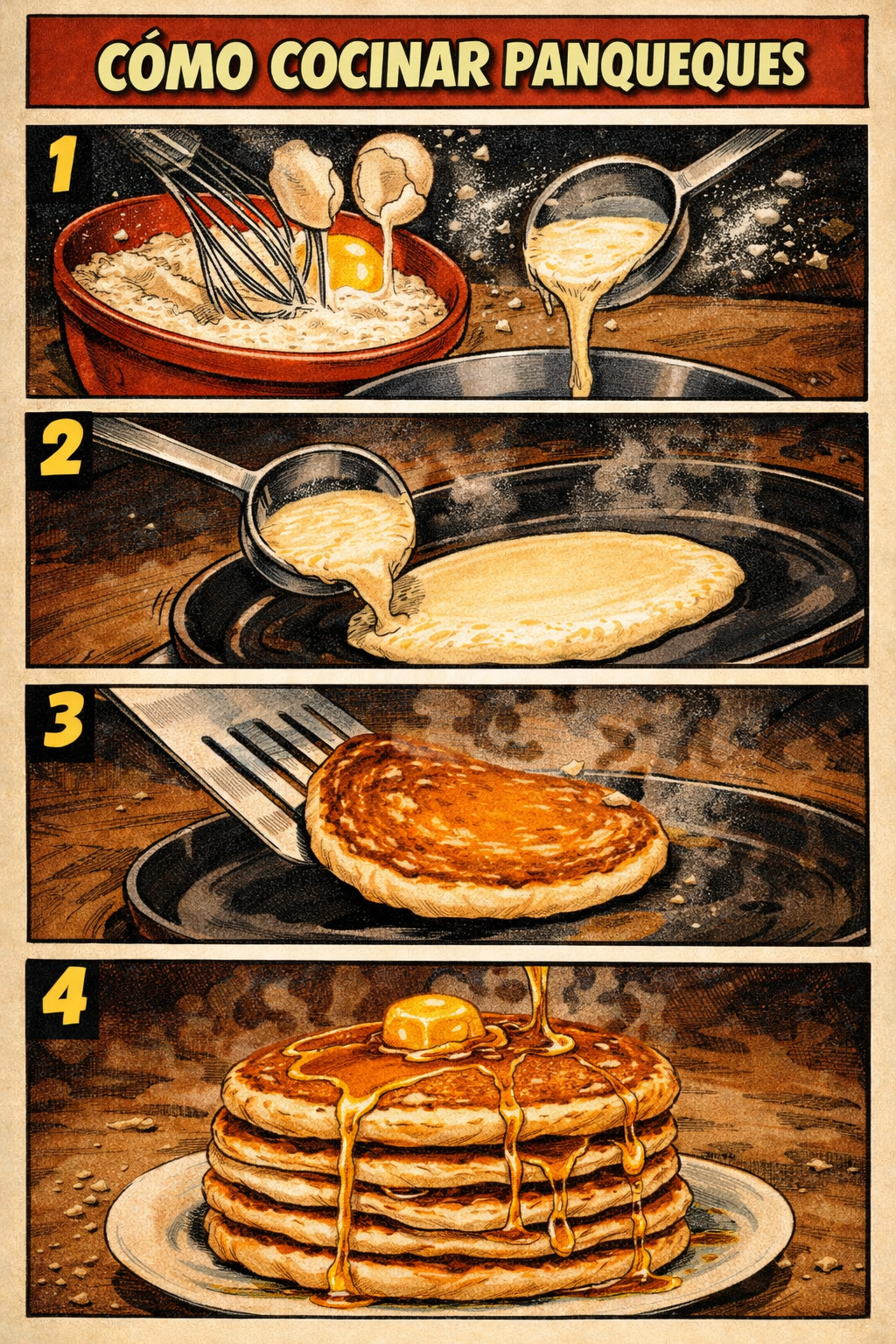 CÓMO COCINAR PANQUEQUES

1

2

3

4