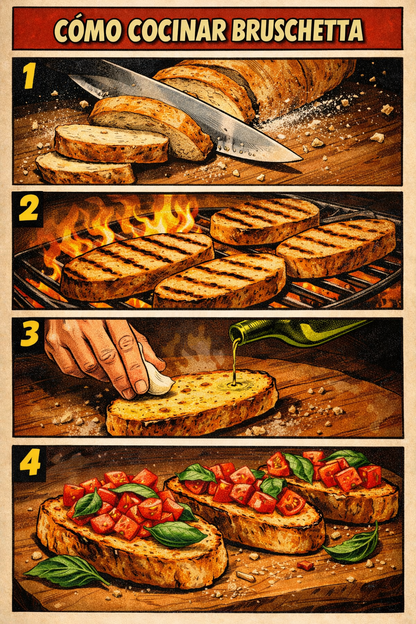 CÓMO COCINAR BRUSCHETTA

1

2

3

4