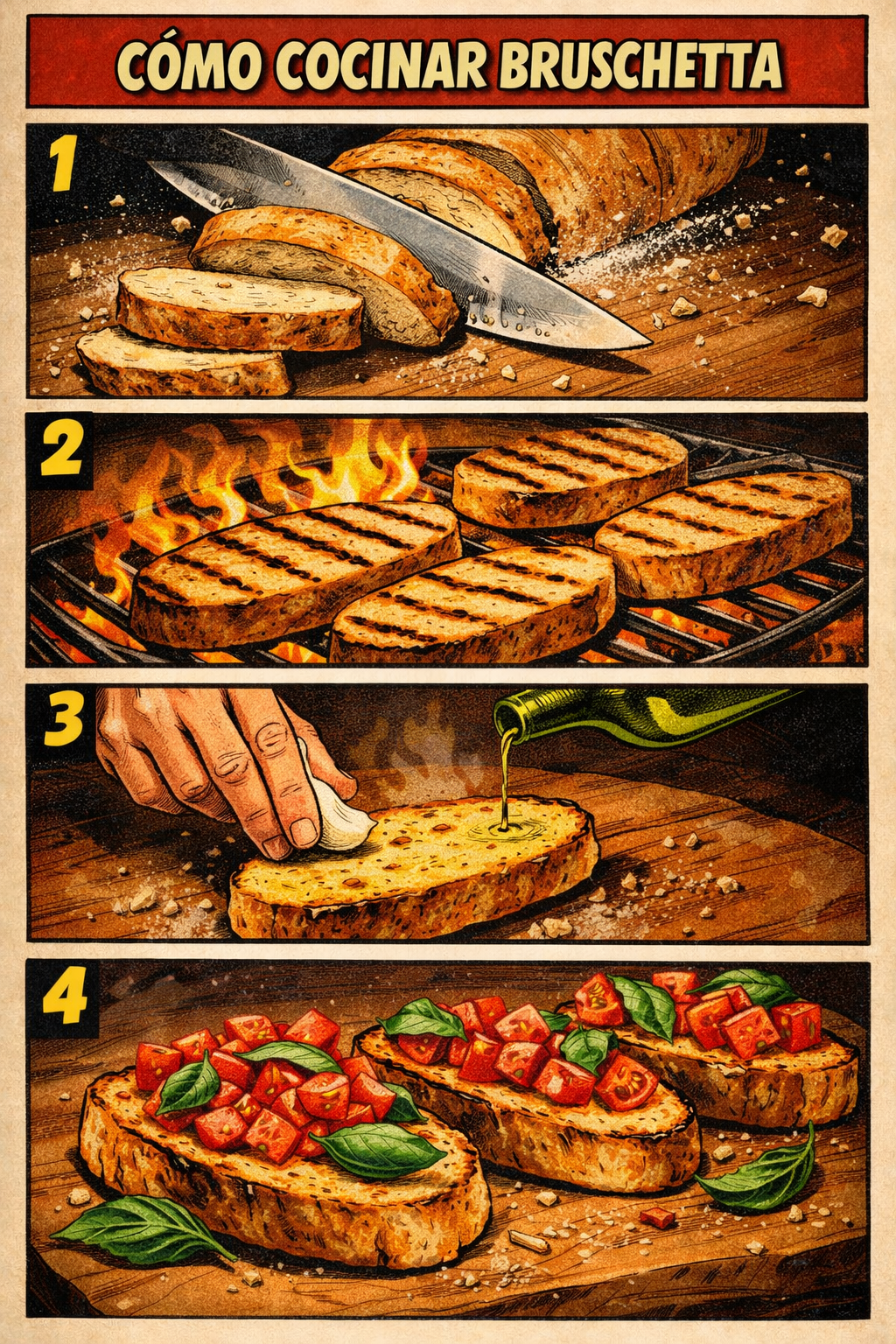 CÓMO COCINAR BRUSCHETTA

1

2

3

4